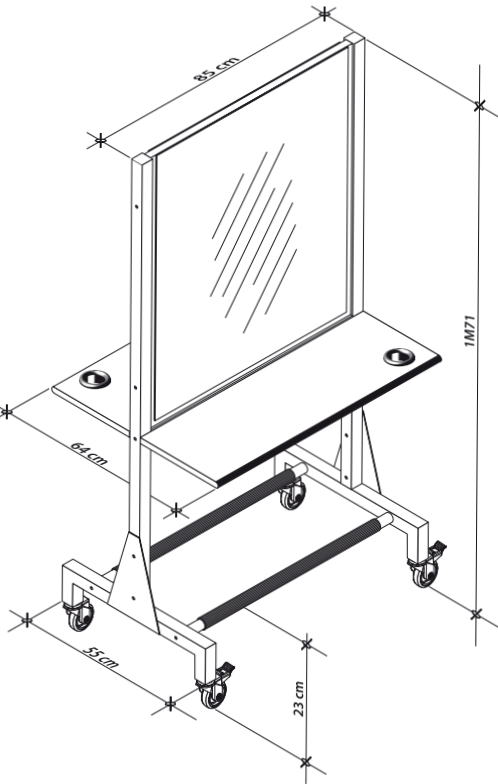 85 cm
1M71
64 cm
55 cm
23 cm